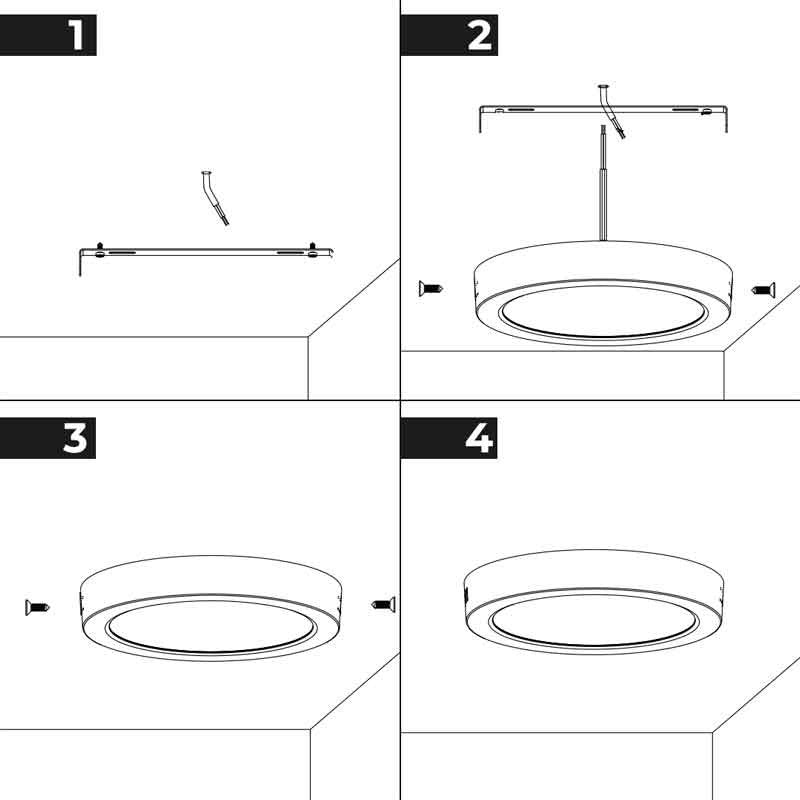 1

2

3

4